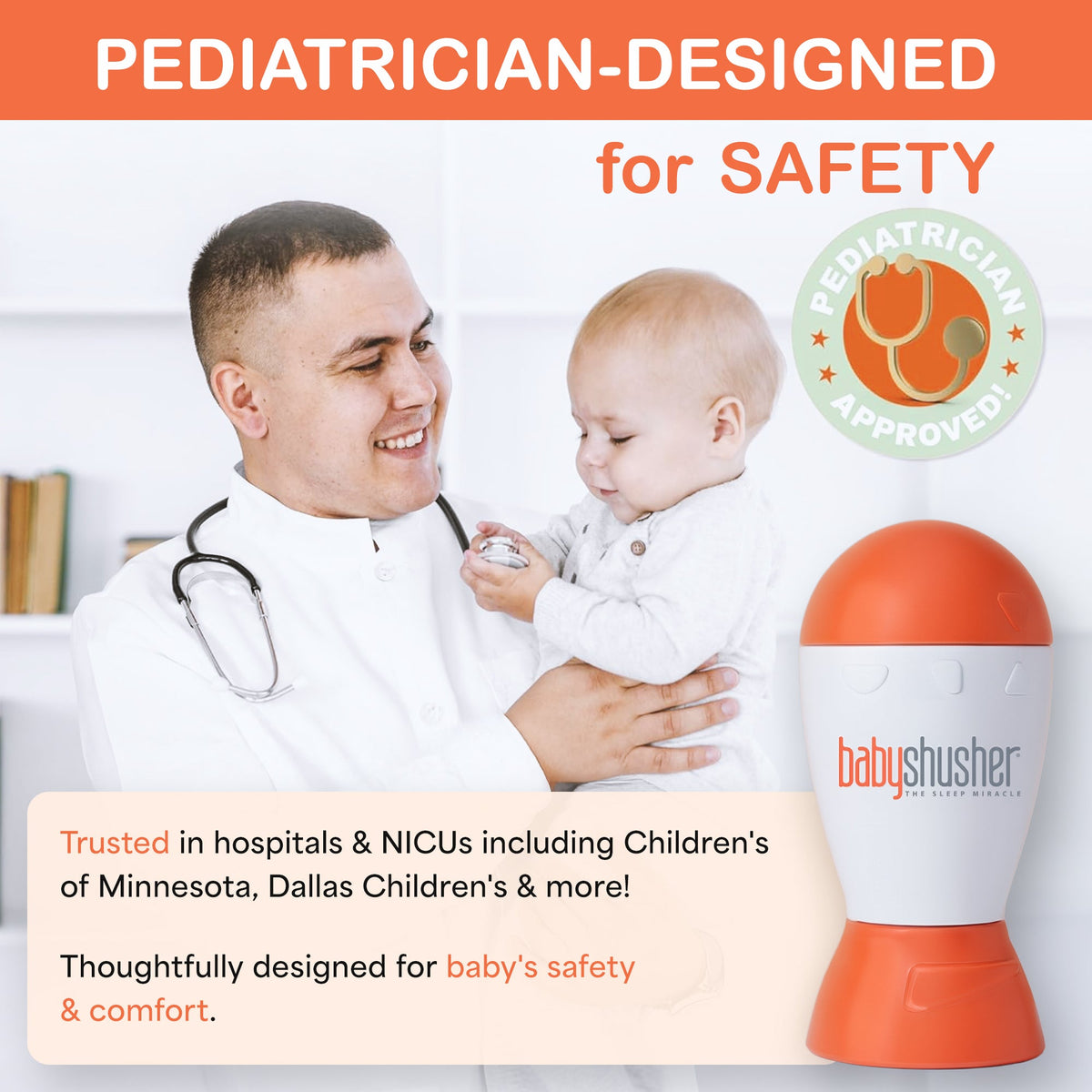 PEDIATRICIAN-DESIGNED

for SAFETY

PEDIATRICIAN APPROVED!

babyshusher
THE SLEEP MIRACLE

Trusted in hospitals & NICUs including Children's of Minnesota, Dallas Children's & more!

Thoughtfully designed for baby's safety & comfort.